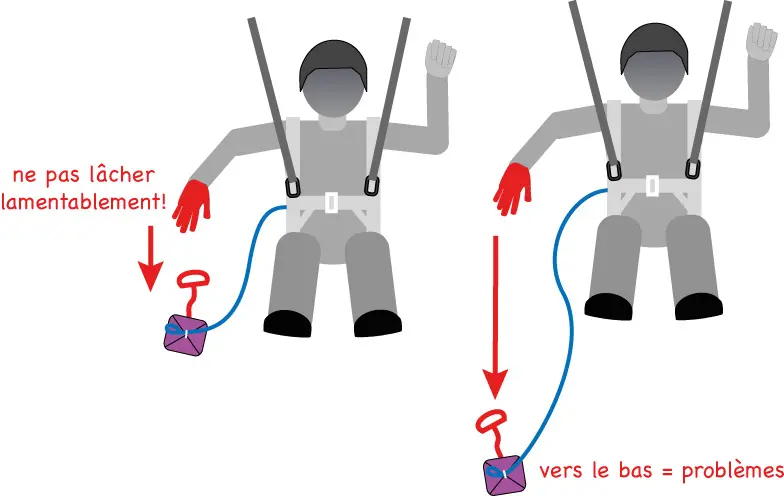 ne pas lâcher lamentablement!

vers le bas = problèmes