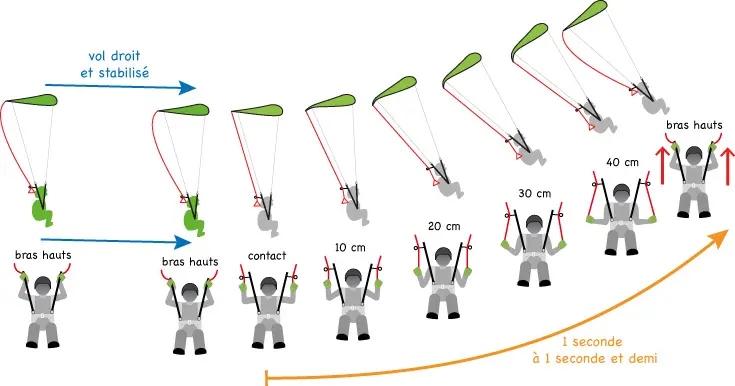 vol droit
et stabilisé

bras hauts

bras hauts

contact

10 cm

20 cm

30 cm

40 cm

bras hauts

1 seconde
à 1 seconde et demi